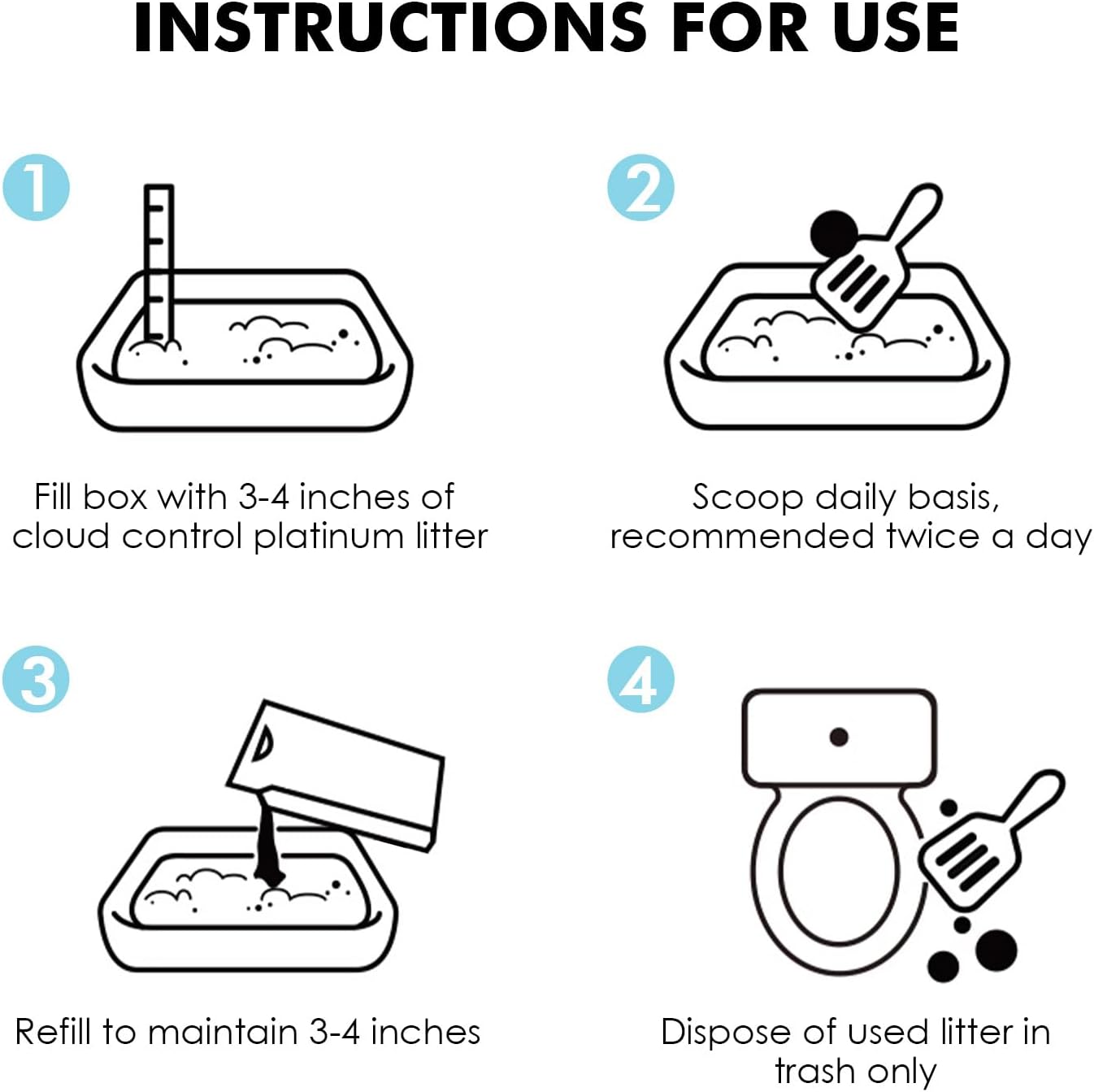 INSTRUCTIONS FOR USE

1

Fill box with 3-4 inches of cloud control platinum litter

2

Scoop daily basis, recommended twice a day

3

Refill to maintain 3-4 inches

4

Dispose of used litter in trash only